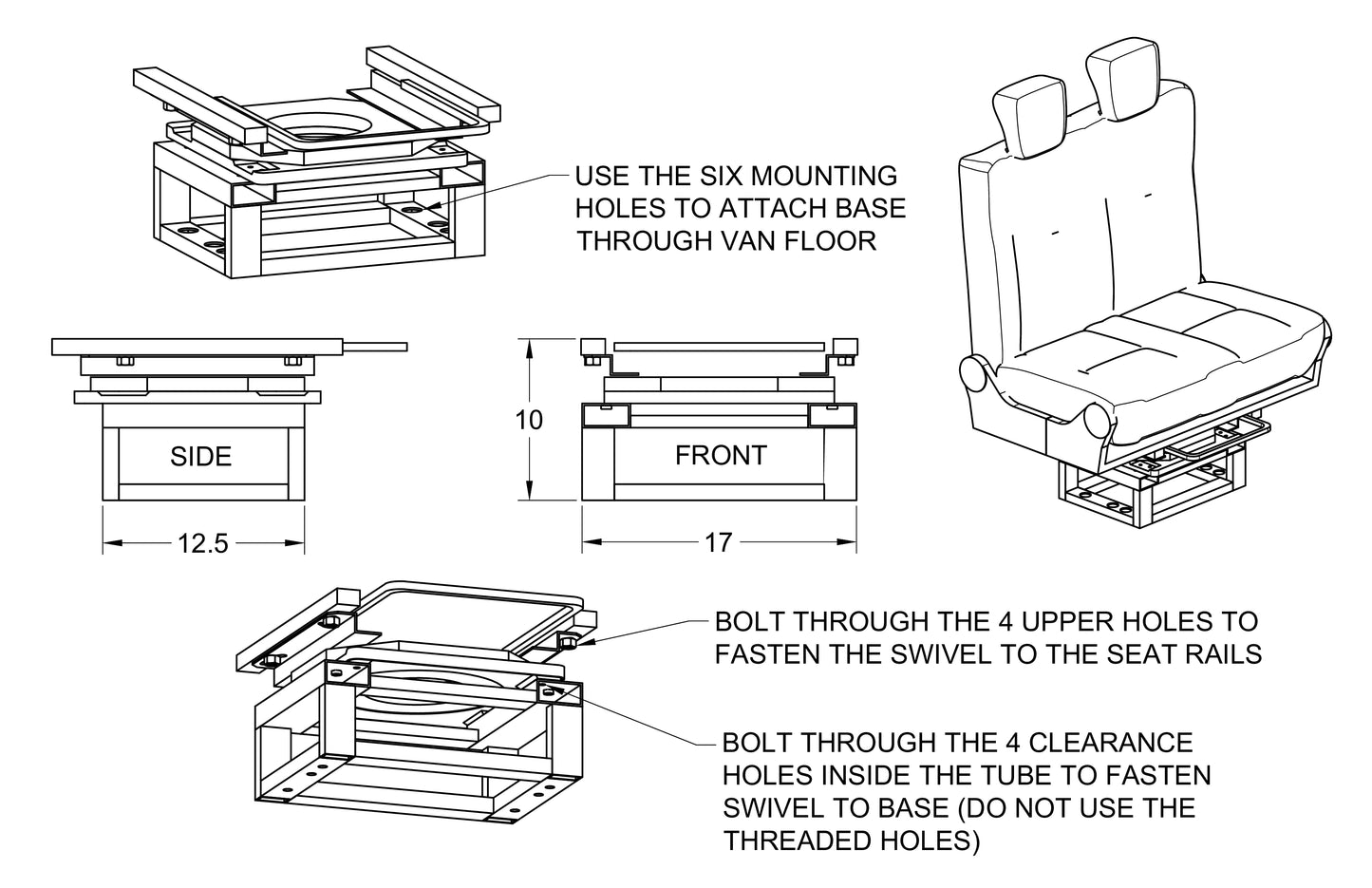 USE THE SIX MOUNTING HOLES TO ATTACH BASE THROUGH VAN FLOOR

SIDE

12.5

10

FRONT

17

BOLT THROUGH THE 4 UPPER HOLES TO FASTEN THE SWIVEL TO THE SEAT RAILS

BOLT THROUGH THE 4 CLEARANCE HOLES INSIDE THE TUBE TO FASTEN SWIVEL TO BASE (DO NOT USE THE THREADED HOLES)