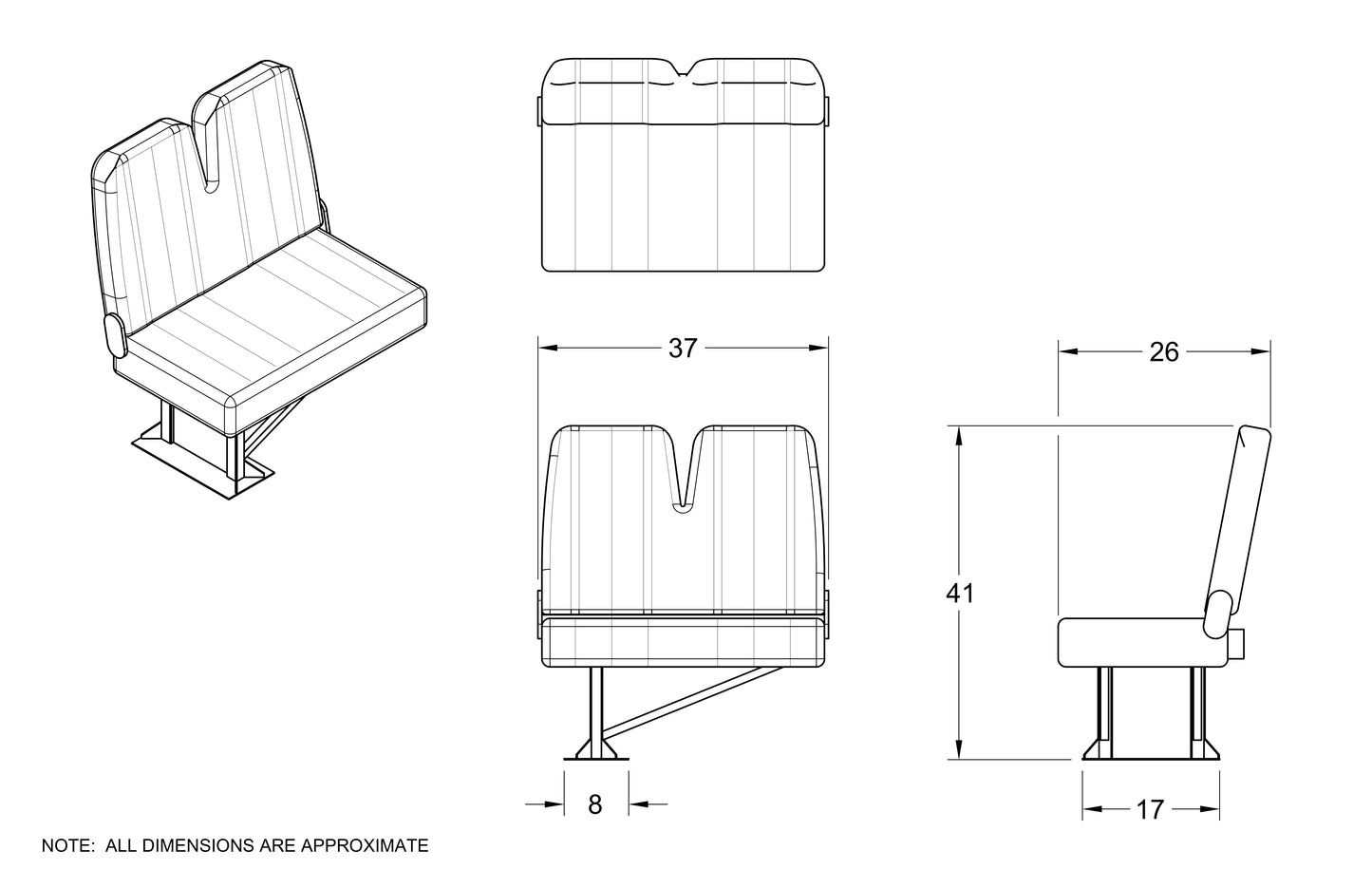 37

26

41

8

17

NOTE: ALL DIMENSIONS ARE APPROXIMATE